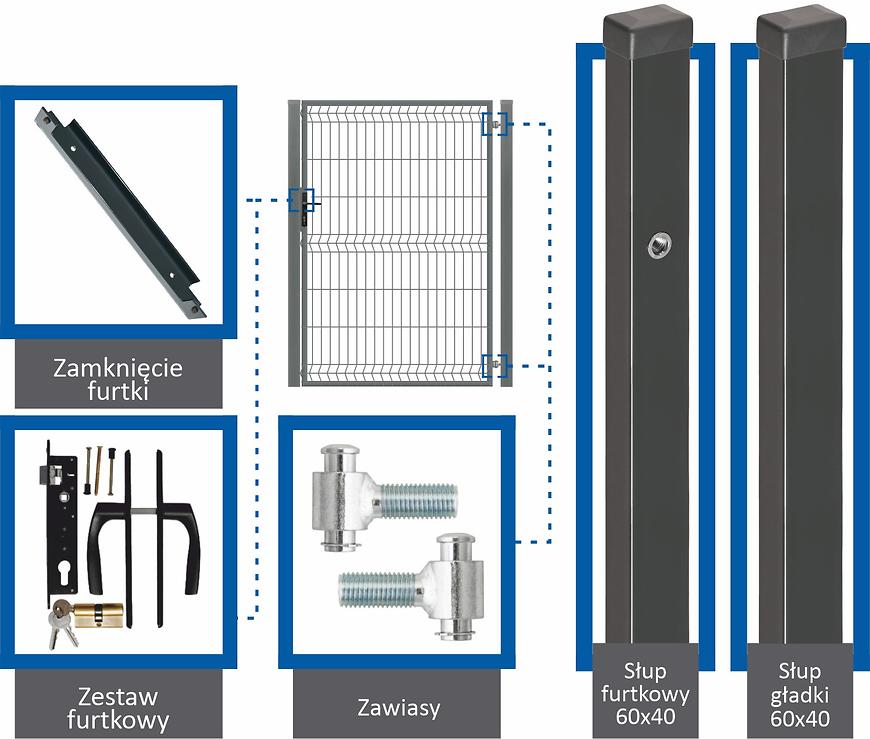 Zamknięcie furtki

Zestaw furtkowy

Zawiasy

Słup furtkowy 60x40

Słup gładki 60x40